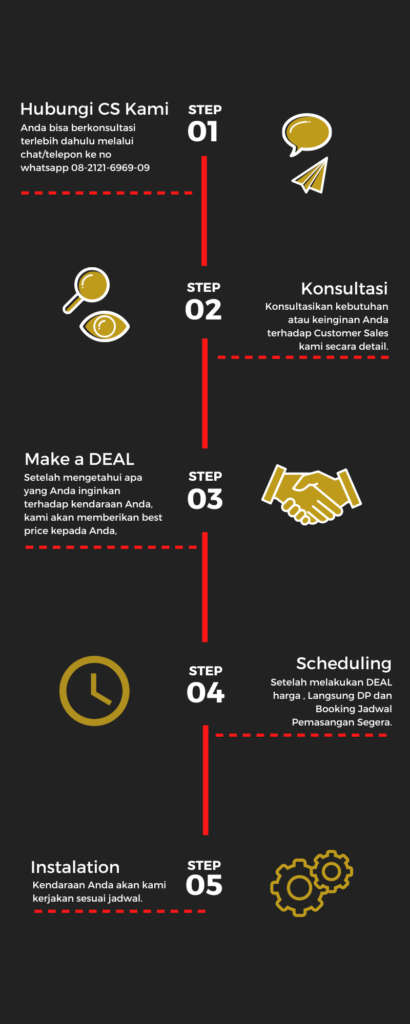 Hubungi CS Kami

Anda bisa berkonsultasi terlebih dahulu melalui chat/telepon ke no whatsapp 08-2121-6969-09

STEP
01

STEP
02

Konsultasi

Konsultasikan kebutuhan atau keinginan Anda terhadap Customer Sales kami secara detail.

Make a DEAL

Setelah mengetahui apa yang Anda inginkan terhadap kendaraan Anda, kami akan memberikan best price kepada Anda,

STEP
03

STEP
04

Scheduling

Setelah melakukan DEAL harga , Langsung DP dan Booking Jadwal Pemasangan Segera.

Instalation

Kendaraan Anda akan kami kerjakan sesuai jadwal.

STEP
05